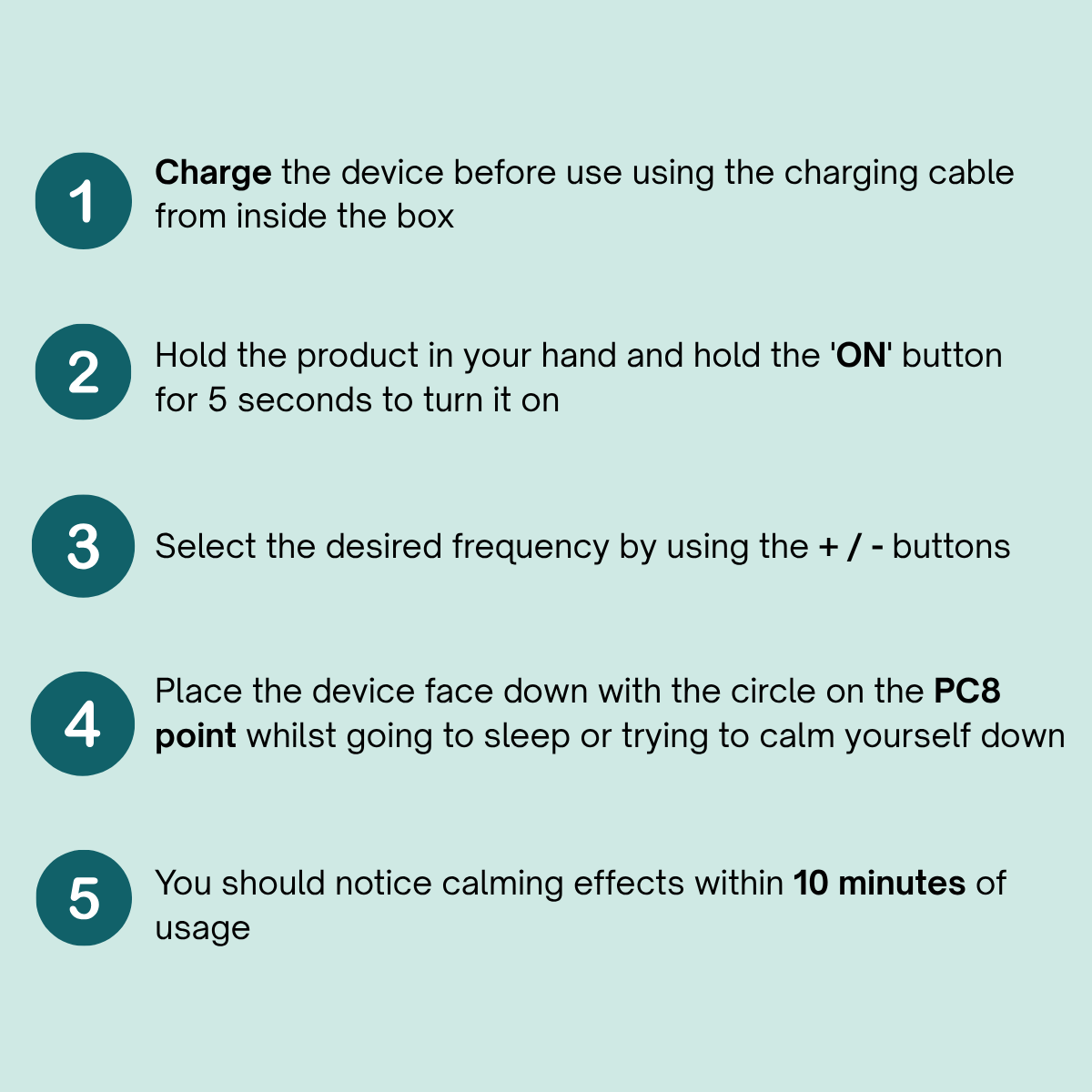 1 Charge the device before use using the charging cable from inside the box

2 Hold the product in your hand and hold the 'ON' button for 5 seconds to turn it on

3 Select the desired frequency by using the + / - buttons

4 Place the device face down with the circle on the PC8 point whilst going to sleep or trying to calm yourself down

5 You should notice calming effects within 10 minutes of usage